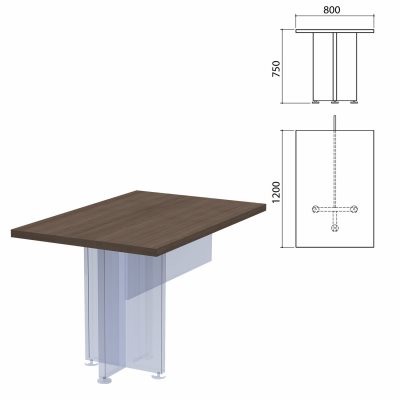 800

750

1200